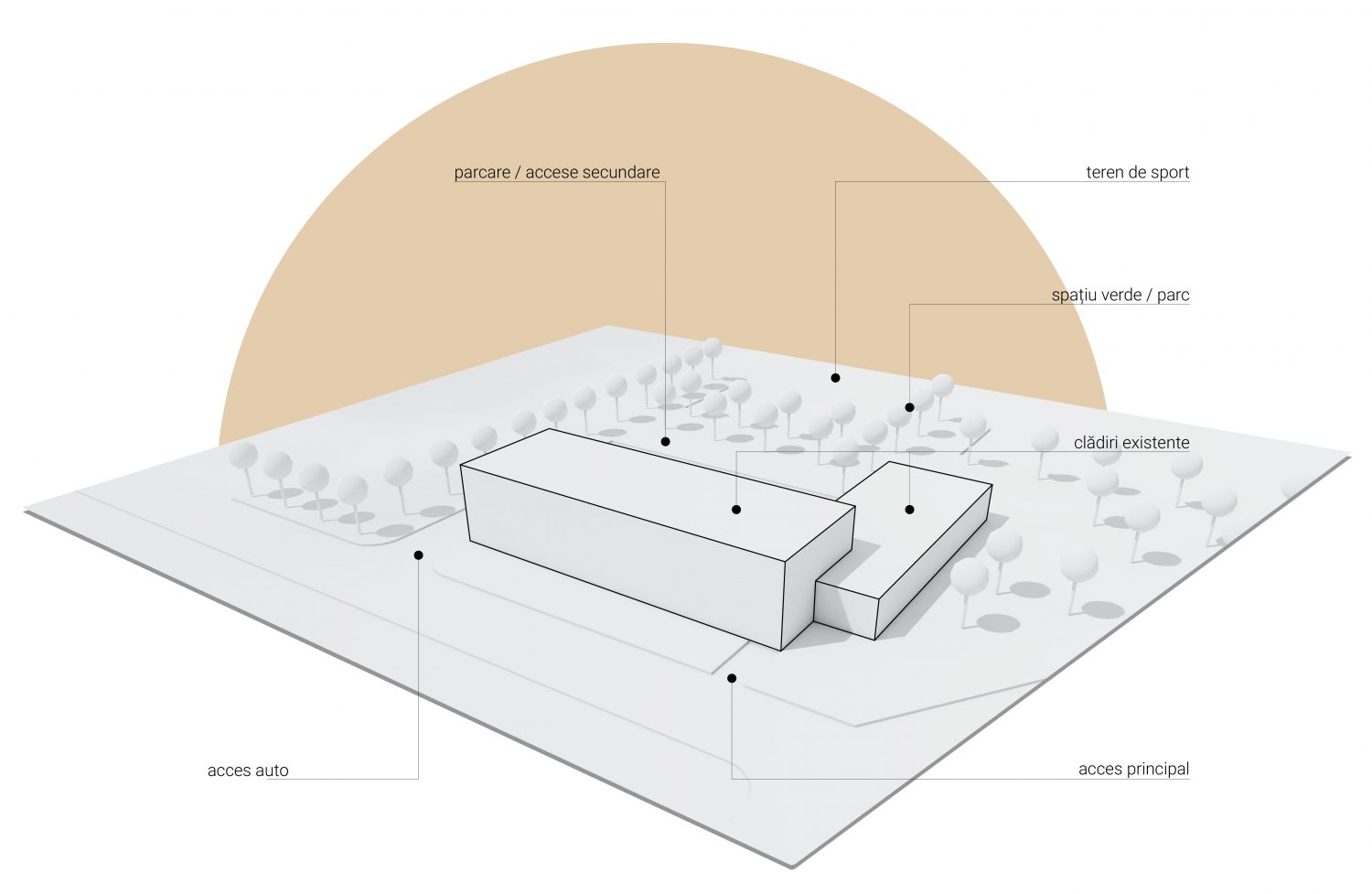 parcare / accese secundare

teren de sport

spațiu verde / parc

clădiri existente

acces auto

acces principal